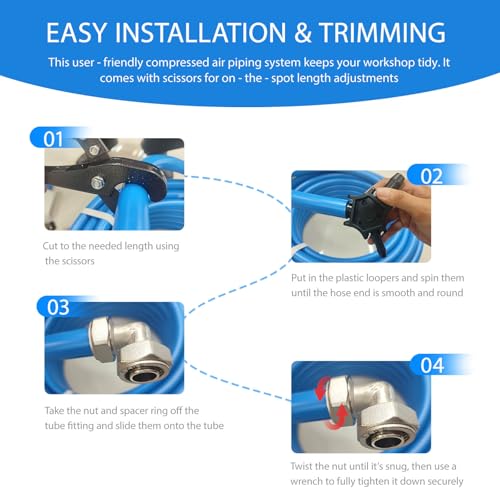 EASY INSTALLATION & TRIMMING

This user - friendly compressed air piping system keeps your workshop tidy. It comes with scissors for on - the - spot length adjustments

01

Cut to the needed length using the scissors

02

Put in the plastic loopers and spin them until the hose end is smooth and round

03

Take the nut and spacer ring off the tube fitting and slide them onto the tube

04

Twist the nut until it's snug, then use a wrench to fully tighten it down securely