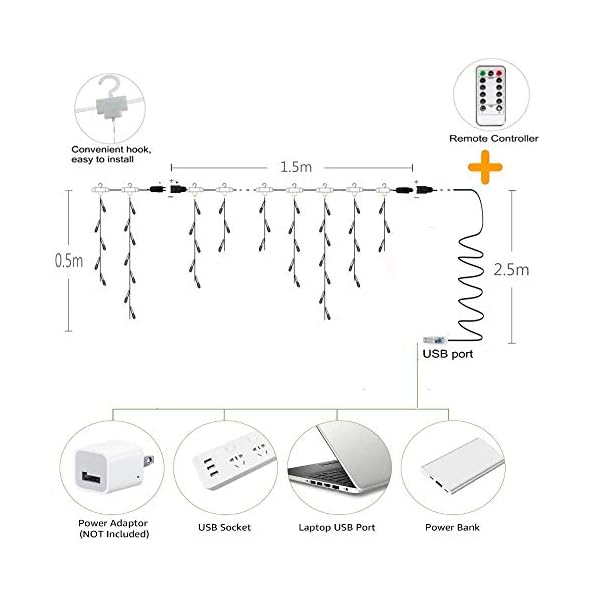 Convenient hook, easy to install

Remote Controller

1.5m

0.5m

2.5m

USB port

Power Adaptor (NOT Included)

USB Socket

Laptop USB Port

Power Bank