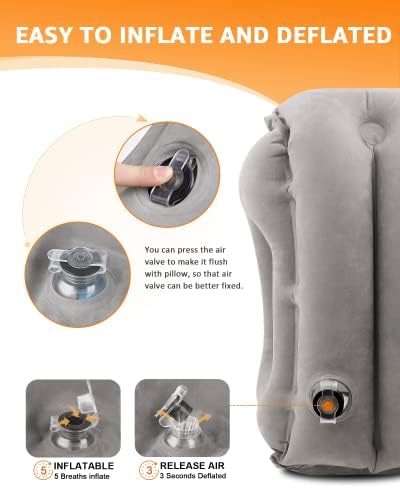 EASY TO INFLATE AND DEFLATED

You can press the air valve to make it flush with pillow, so that air valve can be better fixed.

5 INFLATABLE
5 Breaths inflate

3 RELEASE AIR
3 Seconds Deflated