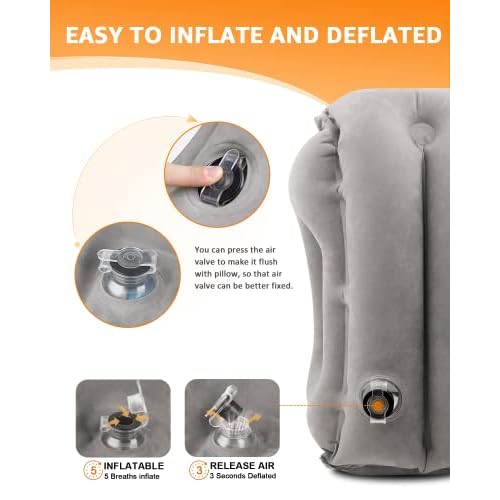 EASY TO INFLATE AND DEFLATED

You can press the air valve to make it flush with pillow, so that air valve can be better fixed.

5 INFLATABLE
5 Breaths inflate

3 RELEASE AIR
3 Seconds Deflated