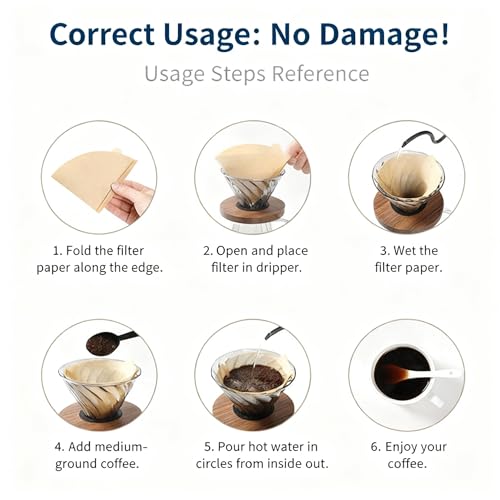 Correct Usage: No Damage!

Usage Steps Reference

1. Fold the filter paper along the edge.

2. Open and place filter in dripper.

3. Wet the filter paper.

4. Add medium-ground coffee.

5. Pour hot water in circles from inside out.

6. Enjoy your coffee.