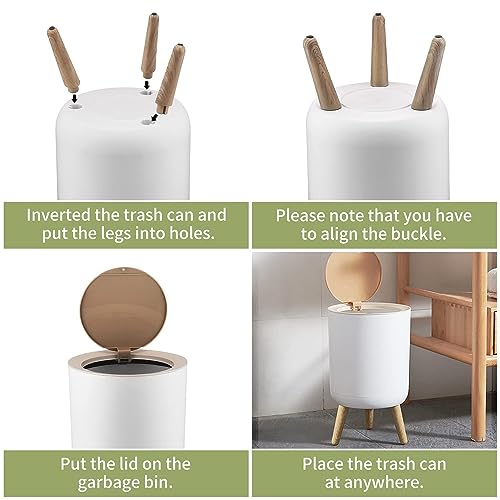 Inverted the trash can and put the legs into holes.

Please note that you have to align the buckle.

Put the lid on the garbage bin.

Place the trash can at anywhere.