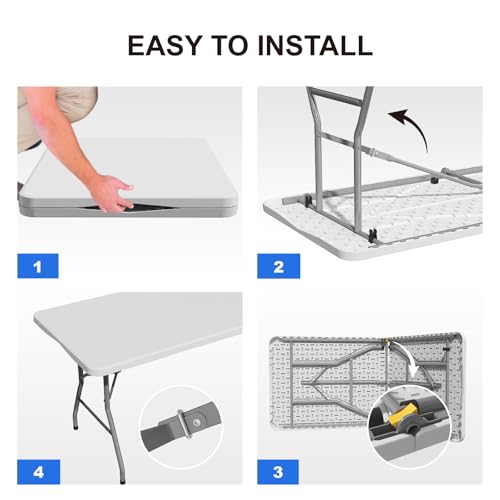 EASY TO INSTALL

1

2

4

3