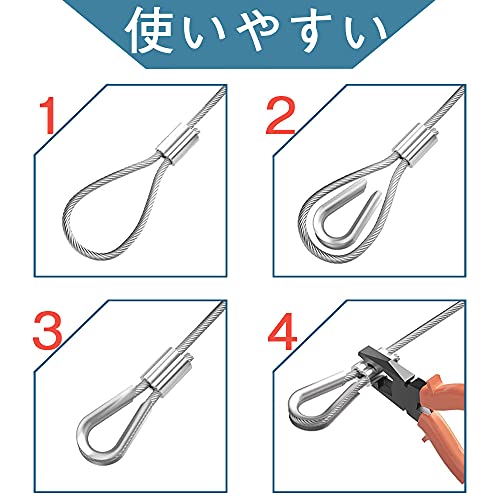 使いやすい

1

2

3

4