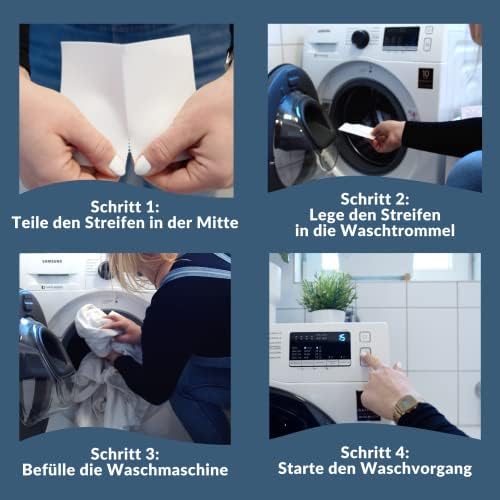 Schritt 1:
Teile den Streifen in der Mitte

Schritt 2:
Lege den Streifen in die Waschtrommel

SAMSUNG

Schritt 3:
Befülle die Waschmaschine

Schritt 4:
Starte den Waschvorgang