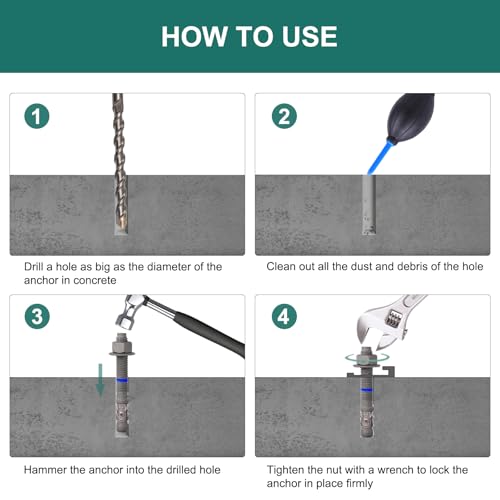 HOW TO USE

1

Drill a hole as big as the diameter of the anchor in concrete

2

Clean out all the dust and debris of the hole

3

Hammer the anchor into the drilled hole

4

Tighten the nut with a wrench to lock the anchor in place firmly