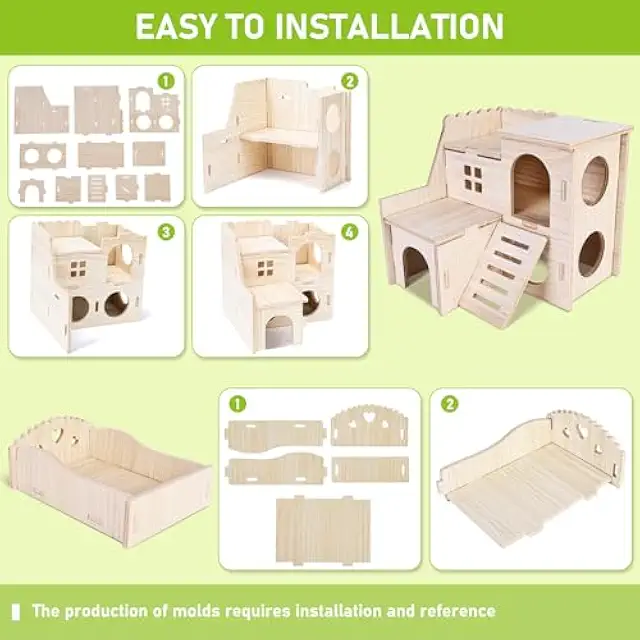 EASY TO INSTALLATION

1

2

3

4

1

2

The production of molds requires installation and reference