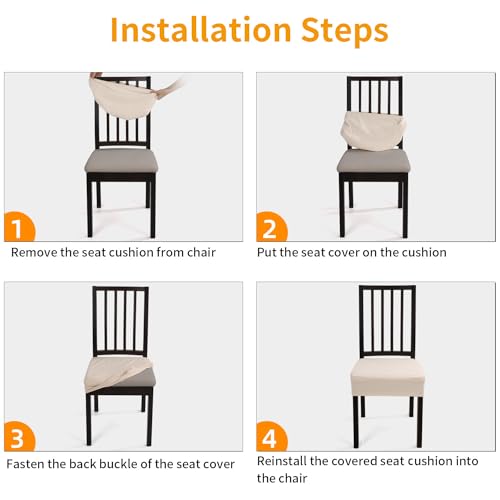 Installation Steps

1
Remove the seat cushion from chair

2
Put the seat cover on the cushion

3
Fasten the back buckle of the seat cover

4
Reinstall the covered seat cushion into the chair