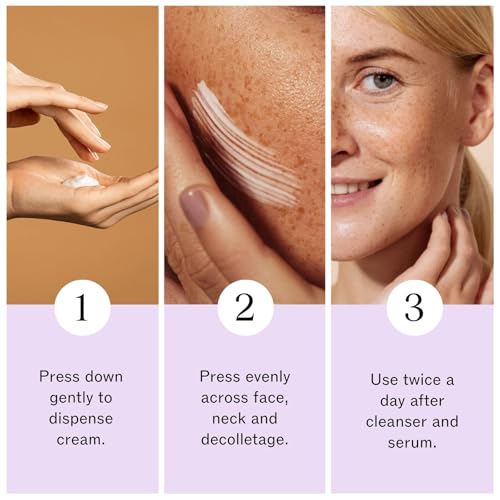 1

Press down gently to dispense cream.

2

Press evenly across face, neck and decolletage.

3

Use twice a day after cleanser and serum.