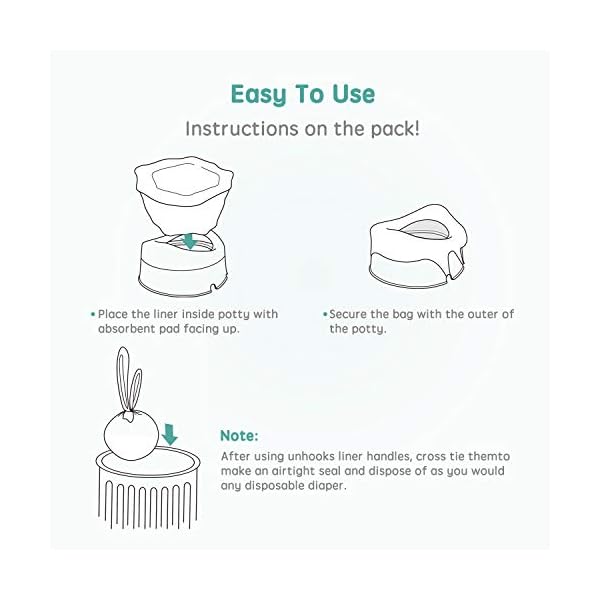 Easy To Use

Instructions on the pack!

• Place the liner inside potty with absorbent pad facing up.

• Secure the bag with the outer of the potty.

Note:

After using unhooks liner handles, cross tie themto make an airtight seal and dispose of as you would any disposable diaper.