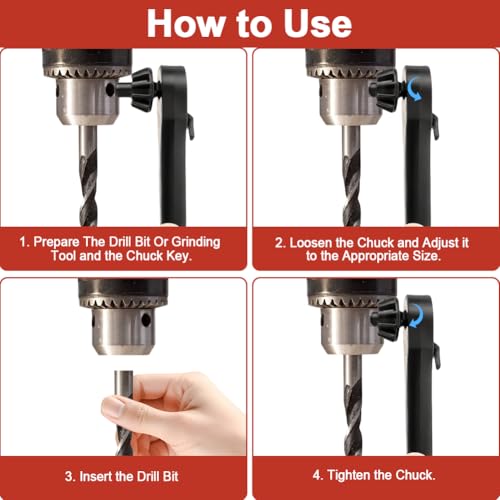 How to Use

1. Prepare The Drill Bit Or Grinding Tool and the Chuck Key.

2. Loosen the Chuck and Adjust it to the Appropriate Size.

3. Insert the Drill Bit

4. Tighten the Chuck.