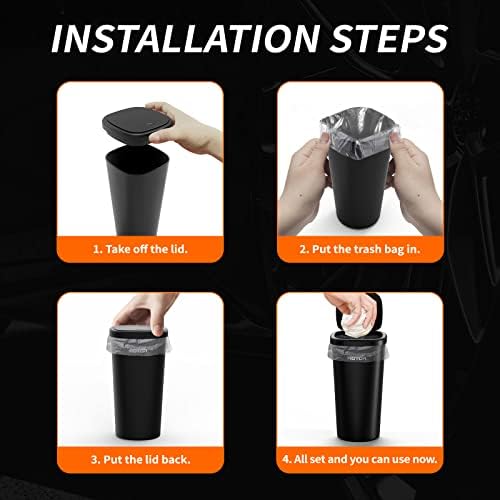 INSTALLATION STEPS

1. Take off the lid.

2. Put the trash bag in.

3. Put the lid back.

4. All set and you can use now.