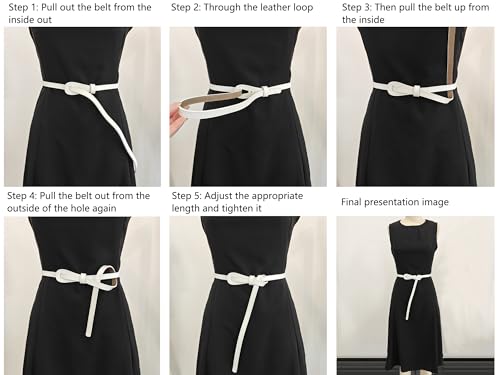 Step 1: Pull out the belt from the inside out

Step 2: Through the leather loop

Step 3: Then pull the belt up from the inside

Step 4: Pull the belt out from the outside of the hole again

Step 5: Adjust the appropriate length and tighten it

Final presentation image