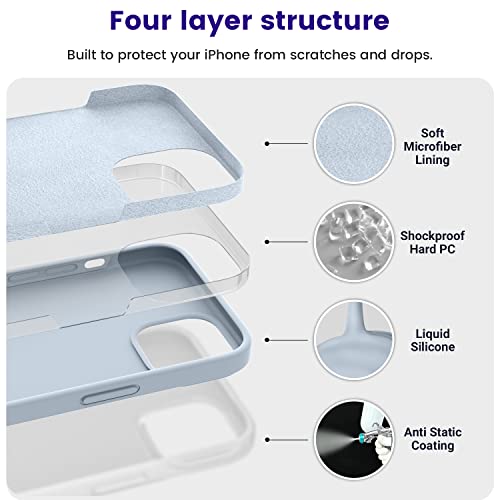 Four layer structure

Built to protect your iPhone from scratches and drops.

Soft Microfiber Lining

Shockproof Hard PC

Liquid Silicone

Anti Static Coating