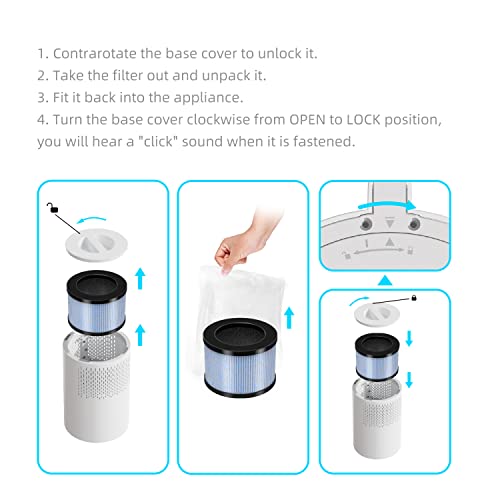 1. Contrarotate the base cover to unlock it.
2. Take the filter out and unpack it.
3. Fit it back into the appliance.
4. Turn the base cover clockwise from OPEN to LOCK position, you will hear a "click" sound when it is fastened.