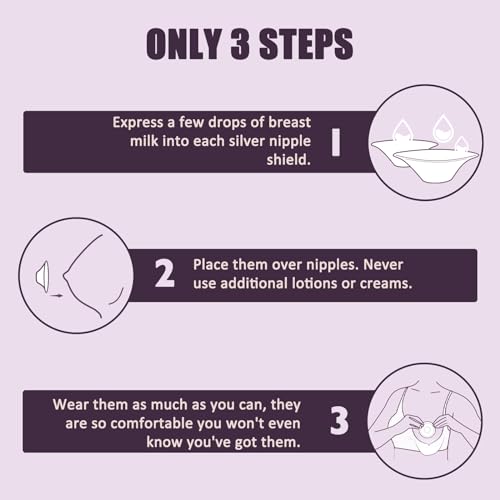 ONLY 3 STEPS

Express a few drops of breast milk into each silver nipple shield.

1

2

Place them over nipples. Never use additional lotions or creams.

Wear them as much as you can, they are so comfortable you won't even know you've got them.

3