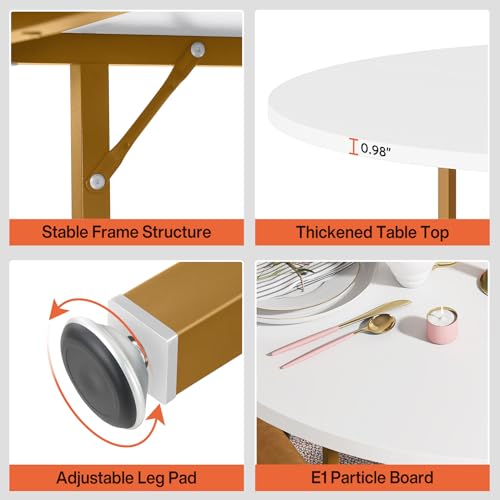 Stable Frame Structure

0.98"

Thickened Table Top

Adjustable Leg Pad

E1 Particle Board