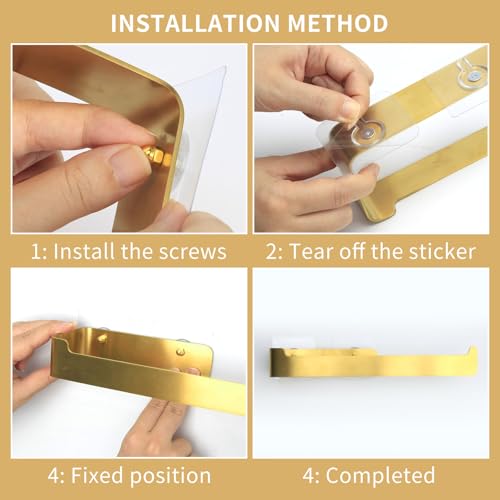 INSTALLATION METHOD

1: Install the screws

2: Tear off the sticker

4: Fixed position

4: Completed