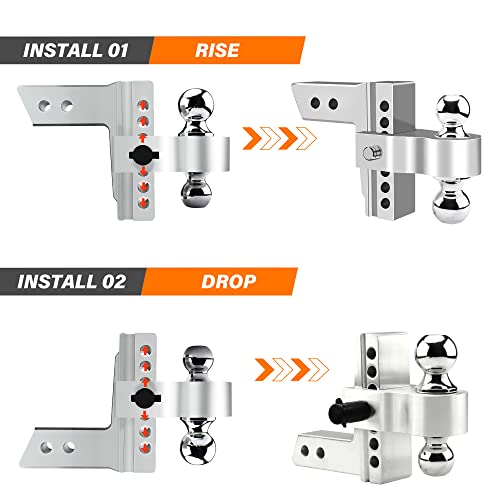 INSTALL 01 RISE

INSTALL 02 DROP