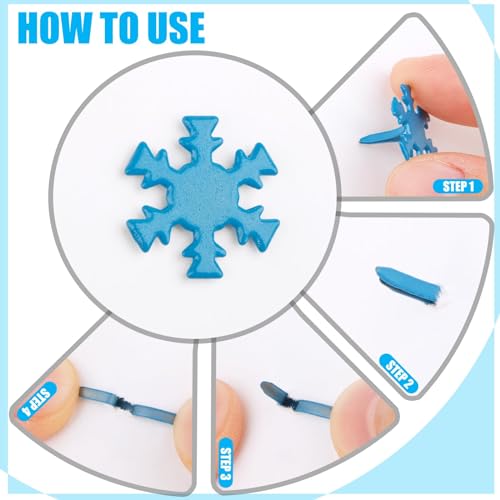 HOW TO USE

STEP 1

STEP 2

STEP 3

STEP 4