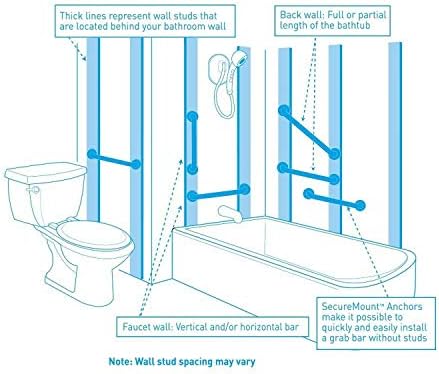 Thick lines represent wall studs that are located behind your bathroom wall

Back wall: Full or partial length of the bathtub

Faucet wall: Vertical and/or horizontal bar

SecureMount™ Anchors make it possible to quickly and easily install a grab bar without studs

Note: Wall stud spacing may vary