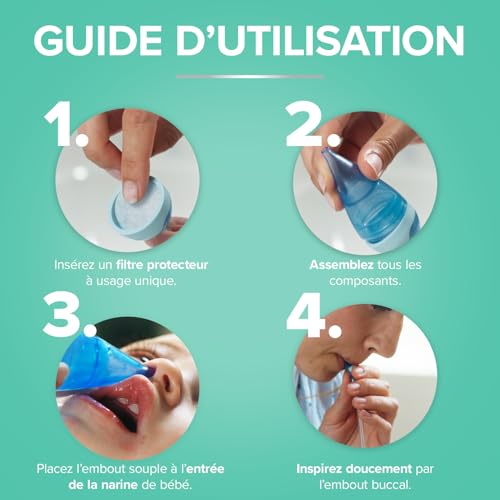 GUIDE D'UTILISATION

1.

Insérez un filtre protecteur à usage unique.

2.

Assemblez tous les composants.

3.

Placez l'embout souple à l'entrée de la narine de bébé.

4.

Inspirez doucement par l'embout buccal.