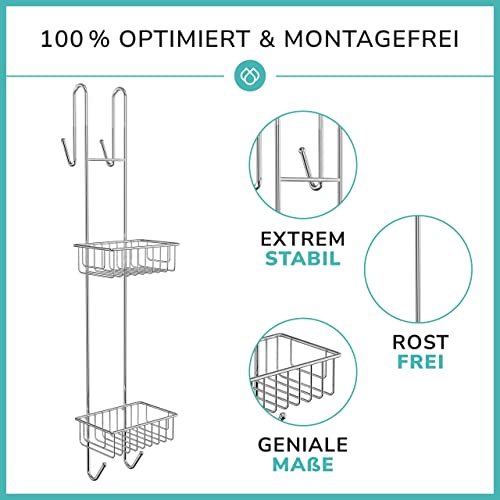 100 % OPTIMIERT & MONTAGEFREI

EXTREM
STABIL

ROST
FREI

GENIALE
MAßE