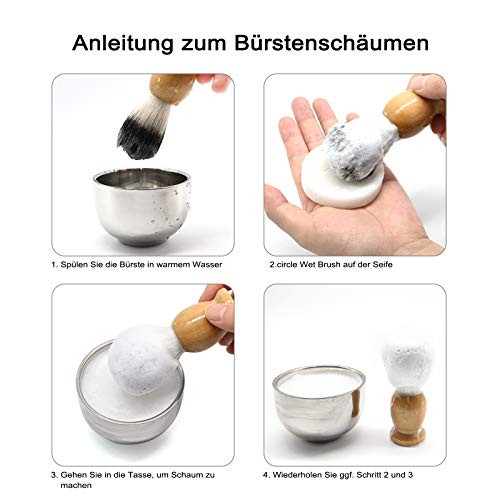 Anleitung zum Bürstenschäumen

1. Spülen Sie die Bürste in warmem Wasser

2.circle Wet Brush auf der Seife

3. Gehen Sie in die Tasse, um Schaum zu machen

4. Wiederholen Sie ggf. Schritt 2 und 3