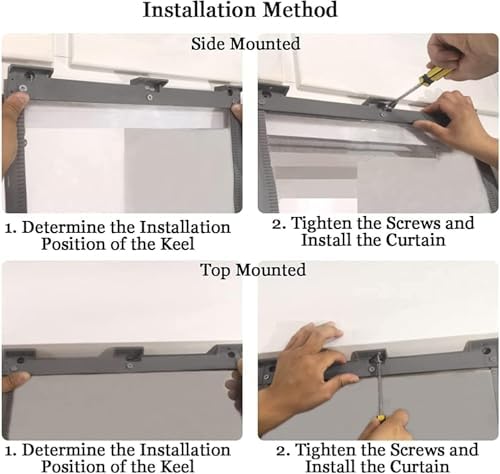 Installation Method

Side Mounted

1. Determine the Installation Position of the Keel

2. Tighten the Screws and Install the Curtain

Top Mounted

1. Determine the Installation Position of the Keel

2. Tighten the Screws and Install the Curtain