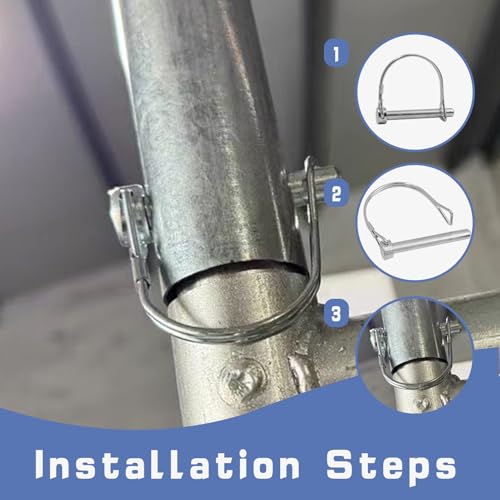 1

2

3

Installation Steps