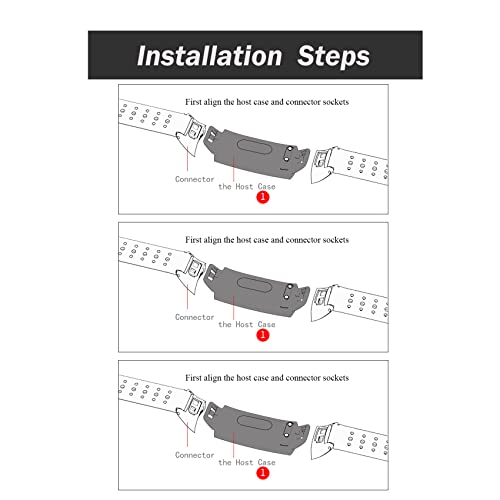 Installation Steps

First align the host case and connector sockets

Connector

the Host Case

1

First align the host case and connector sockets

Connector

the Host Case

1

First align the host case and connector sockets

Connector

the Host Case

1