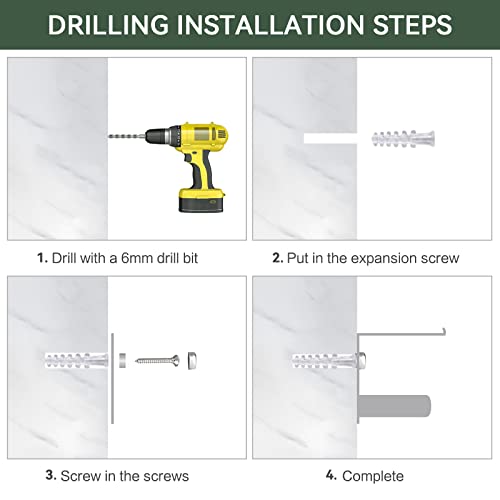 DRILLING INSTALLATION STEPS

1. Drill with a 6mm drill bit

2. Put in the expansion screw

3. Screw in the screws

4. Complete