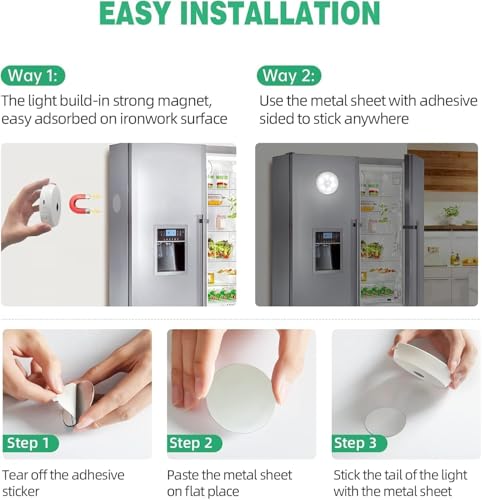 EASY INSTALLATION

Way 1:

The light build-in strong magnet, easy adsorbed on ironwork surface

Way 2:

Use the metal sheet with adhesive sided to stick anywhere

Step 1

Tear off the adhesive sticker

Step 2

Paste the metal sheet on flat place

Step 3

Stick the tail of the light with the metal sheet