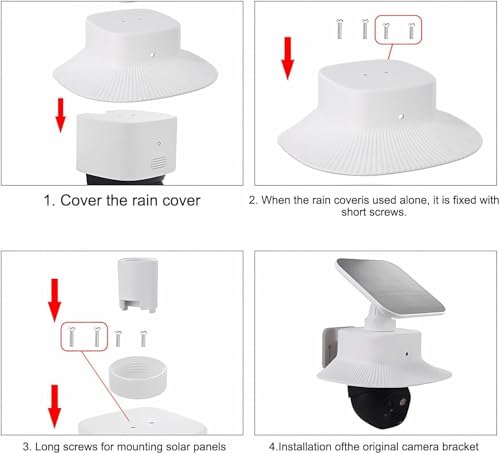 1. Cover the rain cover

2. When the rain coveris used alone, it is fixed with short screws.

3. Long screws for mounting solar panels

4.Installation ofthe original camera bracket