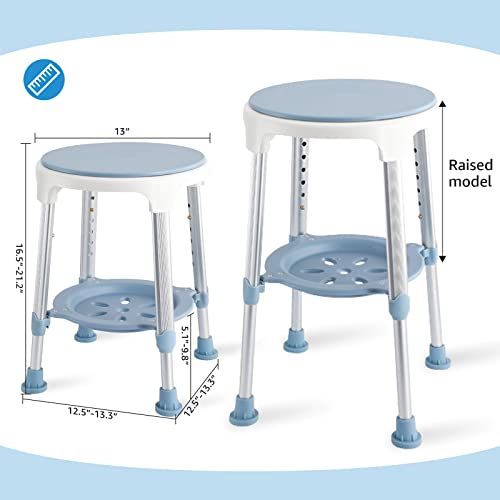 13"

16.5"-21.2"

5.1"-9.8"

12.5"-13.3"

12.5"-13.3"

Raised model