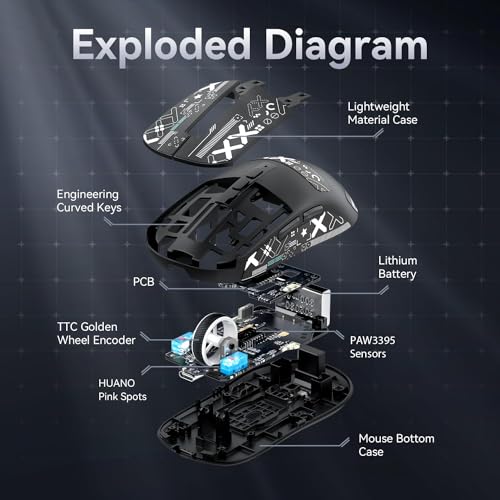 Exploded Diagram

Lightweight Material Case

Engineering Curved Keys

Lithium Battery

PCB

TTC Golden Wheel Encoder

PAW3395 Sensors

HUANO Pink Spots

Mouse Bottom Case