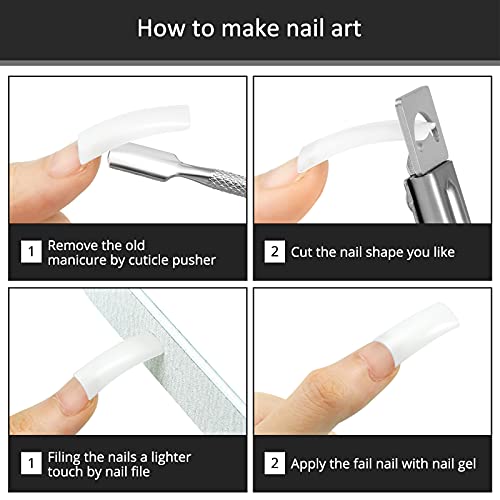 How to make nail art

1 Remove the old manicure by cuticle pusher

2 Cut the nail shape you like

1 Filing the nails a lighter touch by nail file

2 Apply the fail nail with nail gel