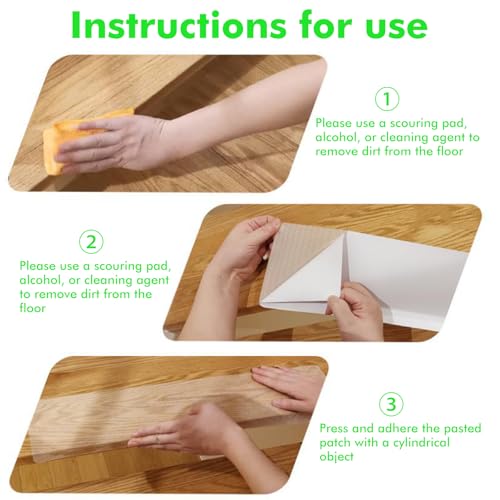 Instructions for use

①

Please use a scouring pad, alcohol, or cleaning agent to remove dirt from the floor

②

Please use a scouring pad, alcohol, or cleaning agent to remove dirt from the floor

③

Press and adhere the pasted patch with a cylindrical object