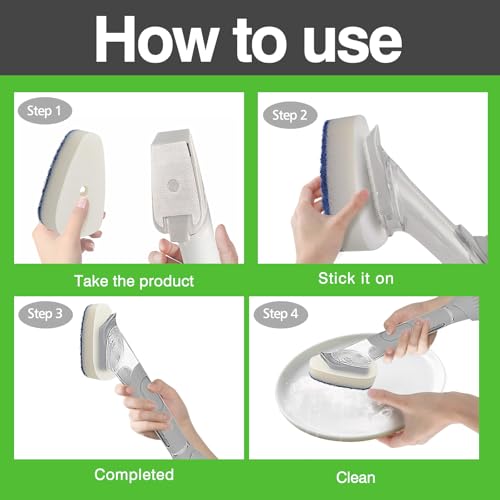 How to use

Step 1

Take the product

Step 2

Stick it on

Step 3

Completed

Step 4

Clean