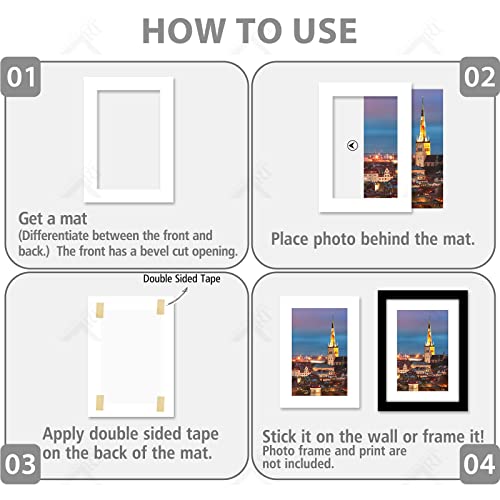 HOW TO USE

01

Get a mat
(Differentiate between the front and back.) The front has a bevel cut opening.

02

Place photo behind the mat.

Double Sided Tape

Apply double sided tape on the back of the mat.

03

Stick it on the wall or frame it!
Photo frame and print are not included.

04