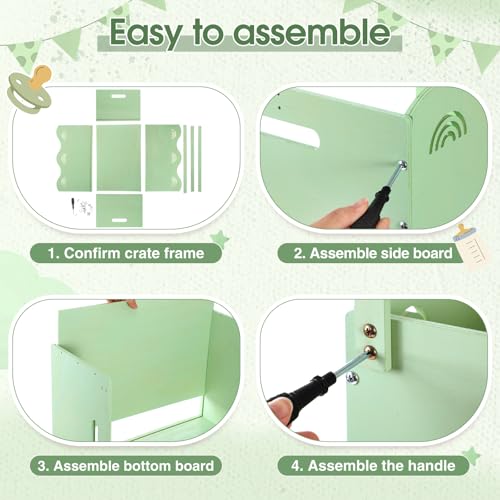 Easy to assemble

1. Confirm crate frame

2. Assemble side board

3. Assemble bottom board

4. Assemble the handle