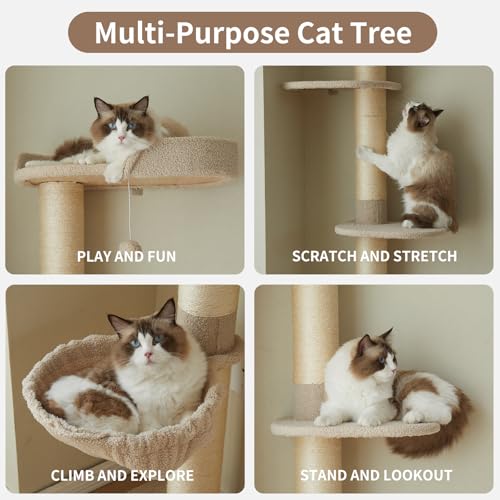 Multi-Purpose Cat Tree

PLAY AND FUN

SCRATCH AND STRETCH

CLIMB AND EXPLORE

STAND AND LOOKOUT