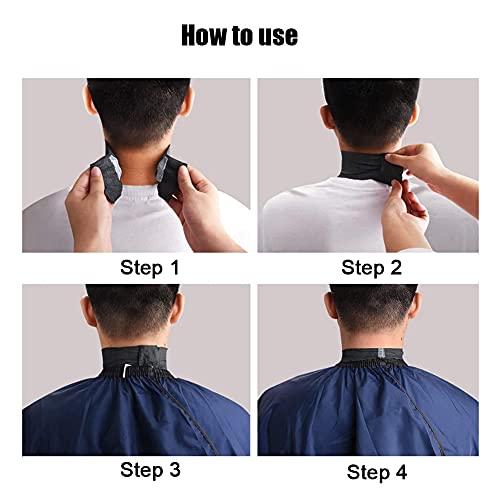 How to use

Step 1

Step 2

Step 3

Step 4