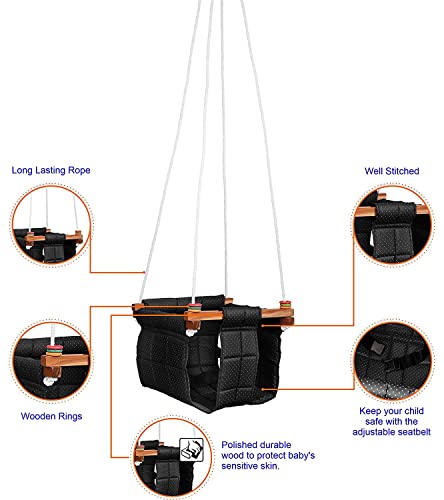 Long Lasting Rope

Well Stitched

Wooden Rings

Keep your child safe with the adjustable seatbelt

Polished durable wood to protect baby's sensitive skin.