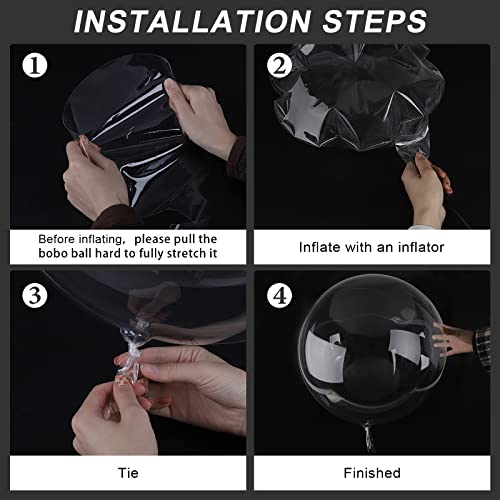 INSTALLATION STEPS

①

Before inflating, please pull the bobo ball hard to fully stretch it

②

Inflate with an inflator

③

Tie

④

Finished