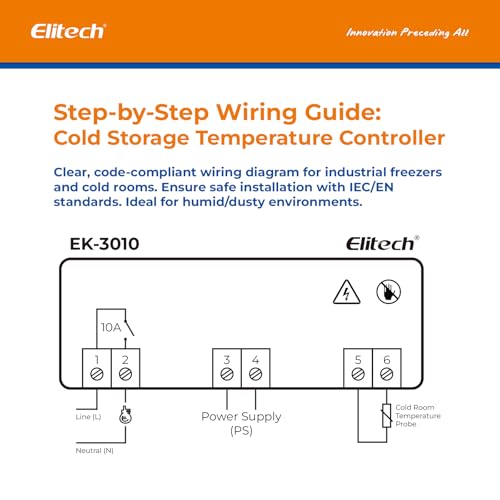 Elitech®

Innovation Preceding All

Step-by-Step Wiring Guide:
Cold Storage Temperature Controller

Clear, code-compliant wiring diagram for industrial freezers and cold rooms. Ensure safe installation with IEC/EN standards. Ideal for humid/dusty environments.

EK-3010

Elitech®

10A

1 2 3 4 5 6

Line (L)

Neutral (N)

Power Supply (PS)

Cold Room Temperature Probe