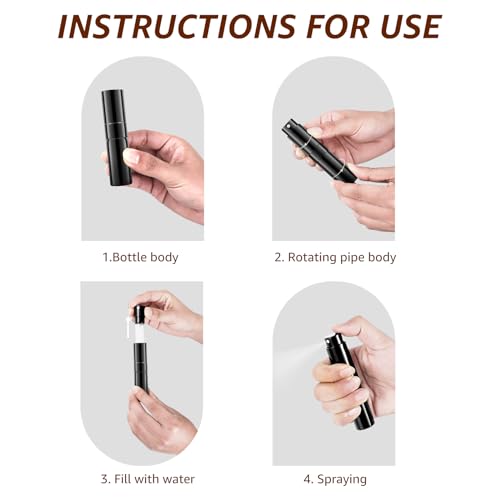 INSTRUCTIONS FOR USE

1.Bottle body

2. Rotating pipe body

3. Fill with water

4. Spraying