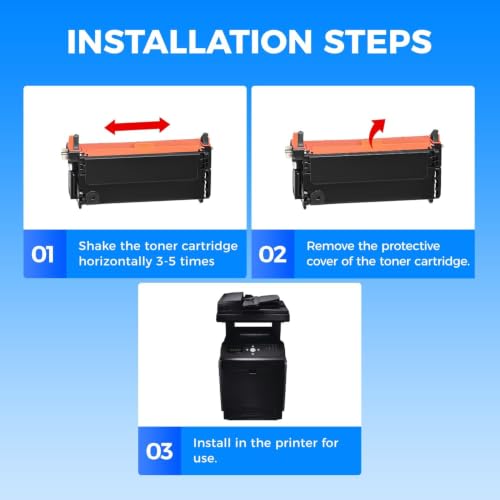 INSTALLATION STEPS

01 Shake the toner cartridge horizontally 3-5 times

02 Remove the protective cover of the toner cartridge.

03 Install in the printer for use.