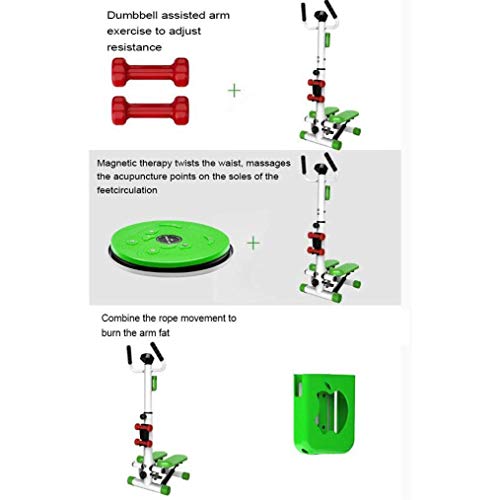 Dumbbell assisted arm exercise to adjust resistance

+

Magnetic therapy twists the waist, massages the acupuncture points on the soles of the feetcirculation

+

Combine the rope movement to burn the arm fat