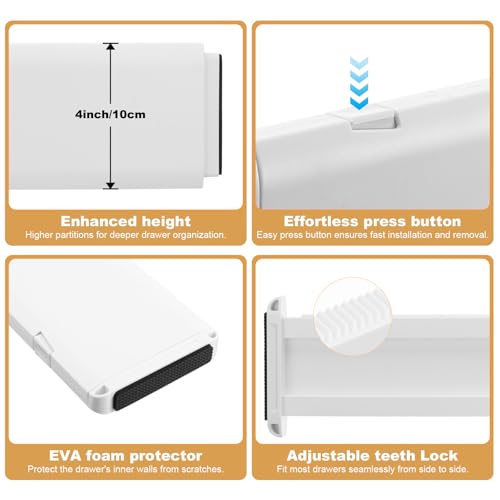 4inch/10cm

Enhanced height
Higher partitions for deeper drawer organization.

Effortless press button
Easy press button ensures fast installation and removal.

EVA foam protector
Protect the drawer's inner walls from scratches.

Adjustable teeth Lock
Fit most drawers seamlessly from side to side.